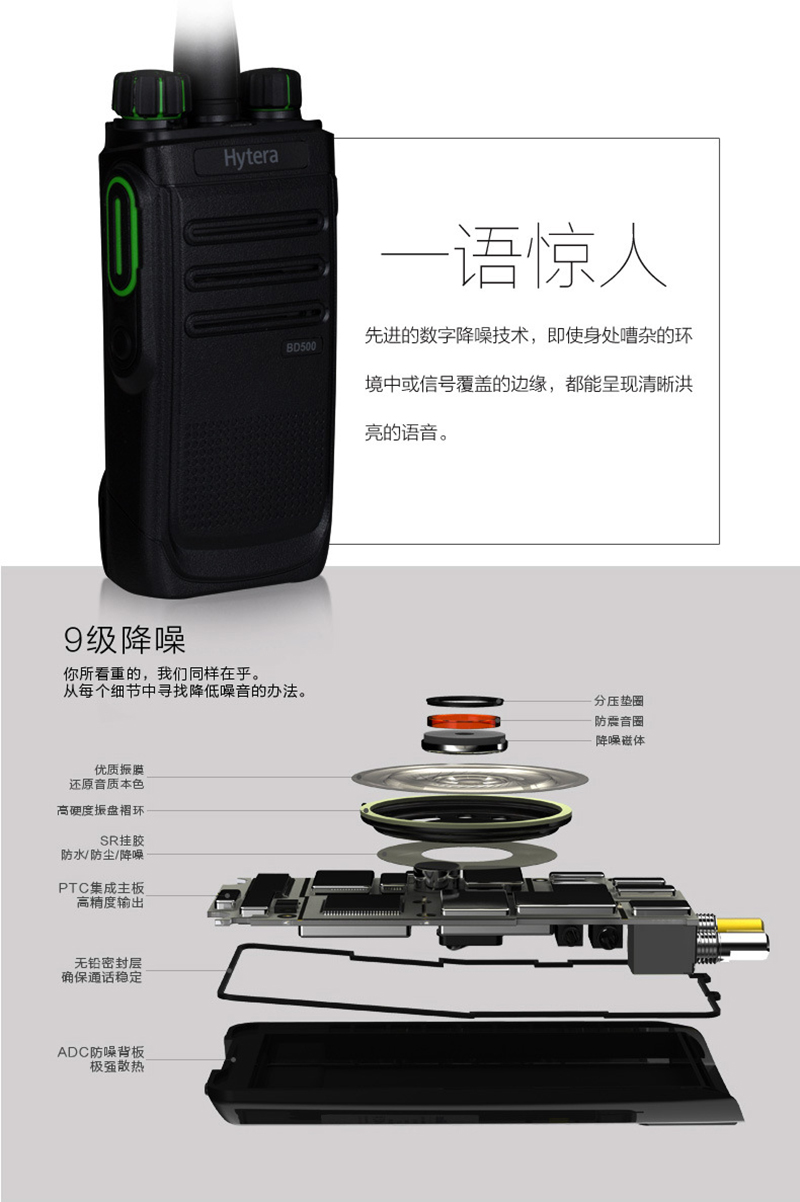 Hytera

BD500

一语惊人

先进的数字降噪技术，即使身处嘈杂的环境中或信号覆盖的边缘，都能呈现清晰洪亮的语音。

9级降噪

你所看重的，我们同样在乎。
从每个细节中寻找降低噪音的办法。

分压垫圈
防震音圈
降噪磁体
优质振膜
还原音质本色
高硬度振盘褶环
SR挂胶
防水/防尘/降噪
PTC集成主板
高精度输出
无铅密封层
确保通话稳定
ADC防噪背板
极强散热